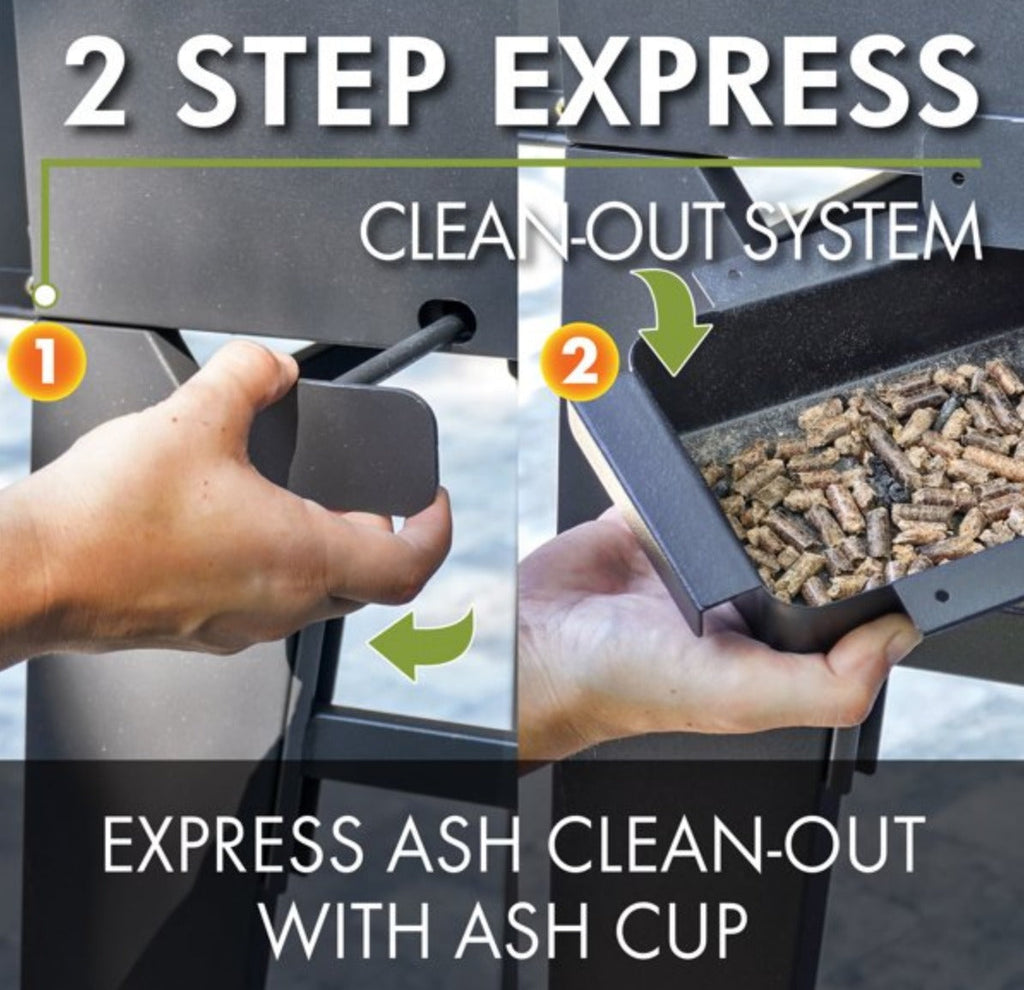 2 STEP EXPRESS

CLEAN-OUT SYSTEM

1

2

EXPRESS ASH CLEAN-OUT WITH ASH CUP